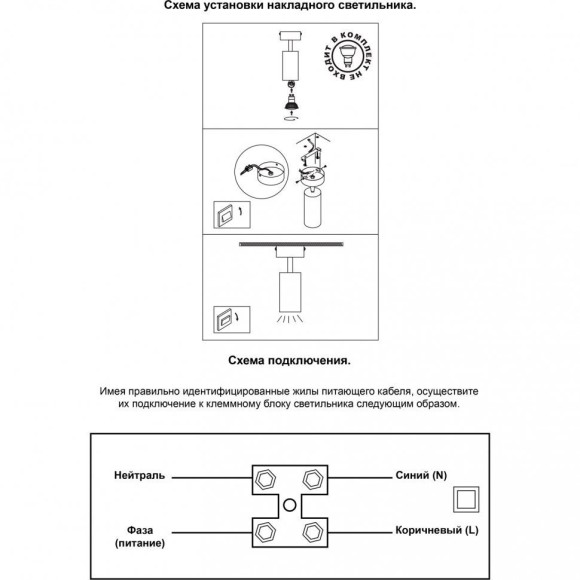 Схема установки накладного светильника.

В КОМПЛЕКТ НЕ ВХОДИТ

Схема подключения.

Имея правильно идентифицированные жилы питающего кабеля, осуществите их подключение к клеммному блоку светильника следующим образом.

Нейтраль

Синий (N)

Фаза (питание)

Коричневый (L)