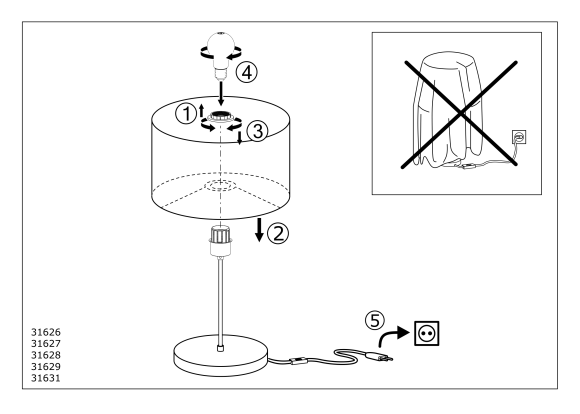 ④
①
③
②
⑤
31626
31627
31628
31629
31631