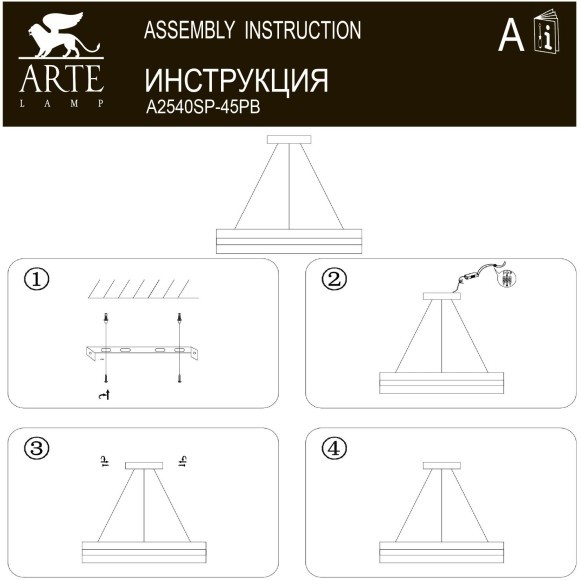 ARTE
LAMP

ASSEMBLY INSTRUCTION

ИНСТРУКЦИЯ

A2540SP-45PB

A

①

②

③

④