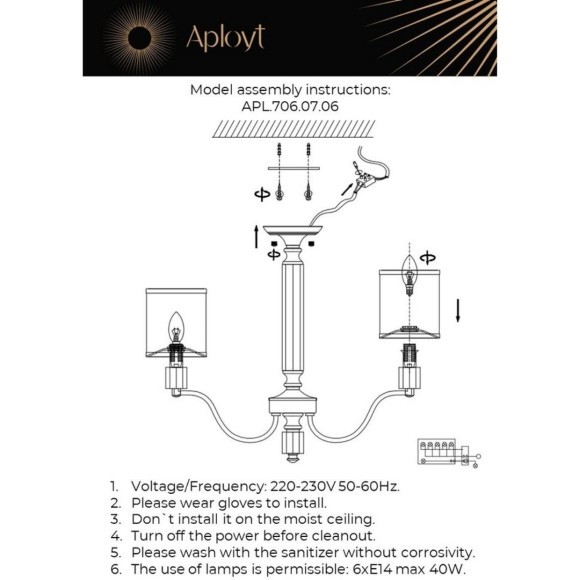 Aployt

Model assembly instructions:
APL.706.07.06

1. Voltage/Frequency: 220-230V 50-60Hz.
2. Please wear gloves to install.
3. Don`t install it on the moist ceiling.
4. Turn off the power before cleanout.
5. Please wash with the sanitizer without corrosivity.
6. The use of lamps is permissible: 6xE14 max 40W.