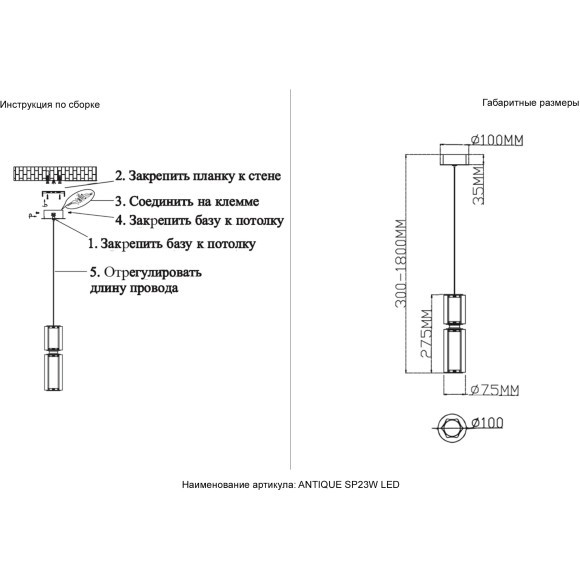 Инструкция по сборке

2. Закрепить планку к стене
3. Соединить на клемме
4. Закрепить базу к потолку
1. Закрепить базу к потолку
5. Отрегулировать длину провода

Габаритные размеры

Ø100MM
35MM
300-1800MM
275MM
Ø75MM
Ø100

Наименование артикула: ANTIQUE SP23W LED