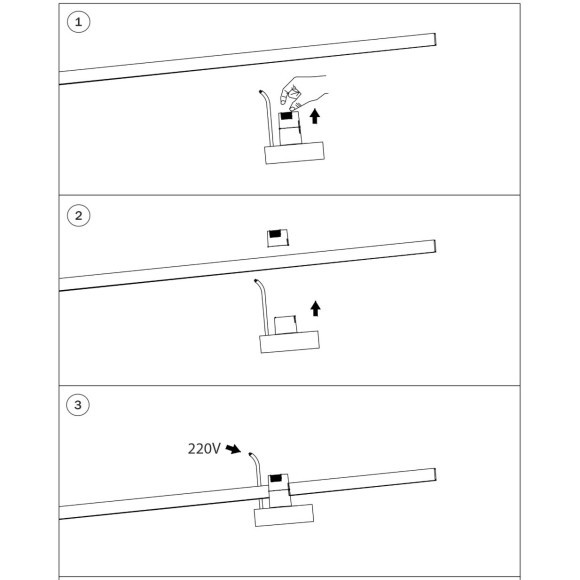 1

2

3

220V