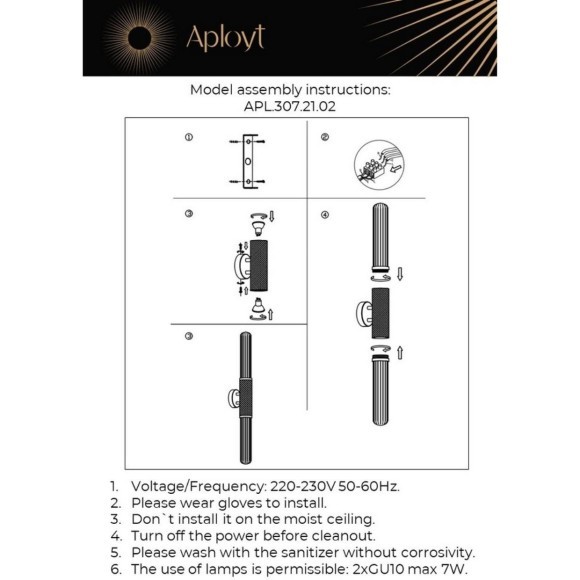 Aployt

Model assembly instructions:
APL.307.21.02

①

②

③

④

⑤

1. Voltage/Frequency: 220-230V 50-60Hz.
2. Please wear gloves to install.
3. Don`t install it on the moist ceiling.
4. Turn off the power before cleanout.
5. Please wash with the sanitizer without corrosivity.
6. The use of lamps is permissible: 2xGU10 max 7W.