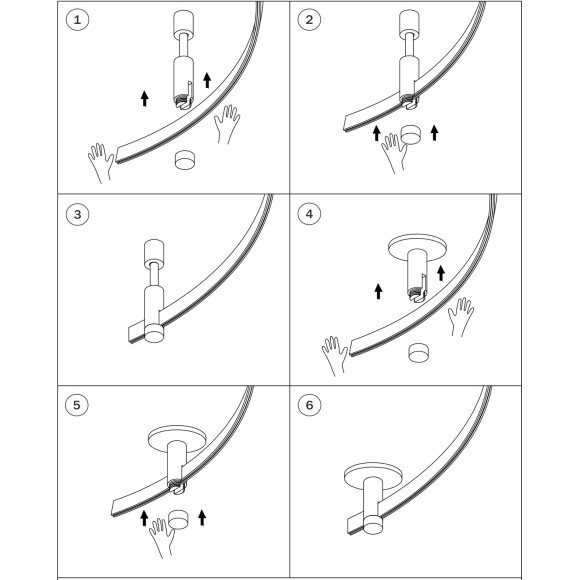 1
2
3
4
5
6