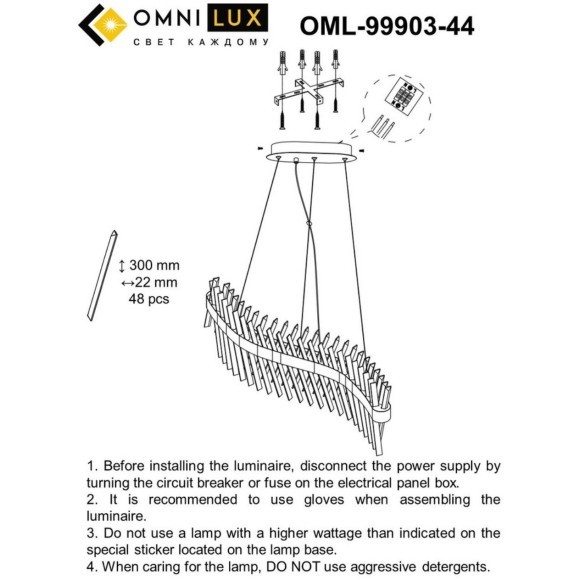 OMNI LUX
СВЕТ КАЖДОМУ

OML-99903-44

↕ 300 mm
↔22 mm
48 pcs

1. Before installing the luminaire, disconnect the power supply by turning the circuit breaker or fuse on the electrical panel box.
2. It is recommended to use gloves when assembling the luminaire.
3. Do not use a lamp with a higher wattage than indicated on the special sticker located on the lamp base.
4. When caring for the lamp, DO NOT use aggressive detergents.