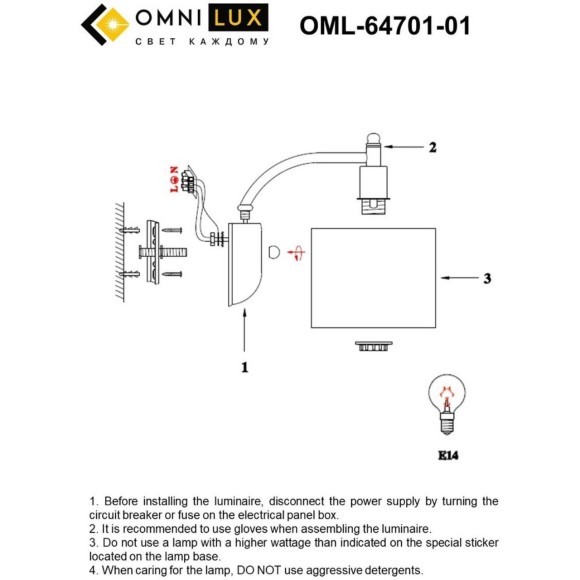 OMNI LUX
СВЕТ КАЖДОМУ

OML-64701-01

L
N

2

3

1

E14

1. Before installing the luminaire, disconnect the power supply by turning the circuit breaker or fuse on the electrical panel box.
2. It is recommended to use gloves when assembling the luminaire.
3. Do not use a lamp with a higher wattage than indicated on the special sticker located on the lamp base.
4. When caring for the lamp, DO NOT use aggressive detergents.