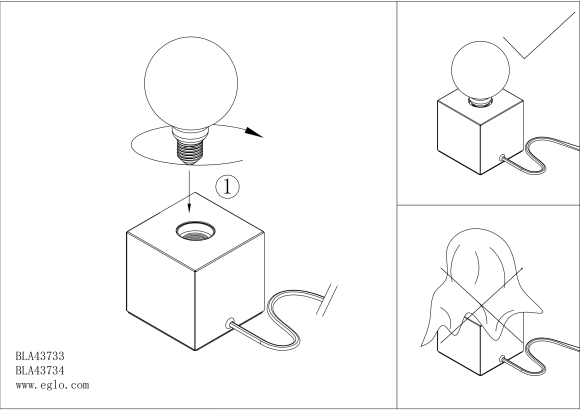 1

BLA43733
BLA43734
www.eglo.com