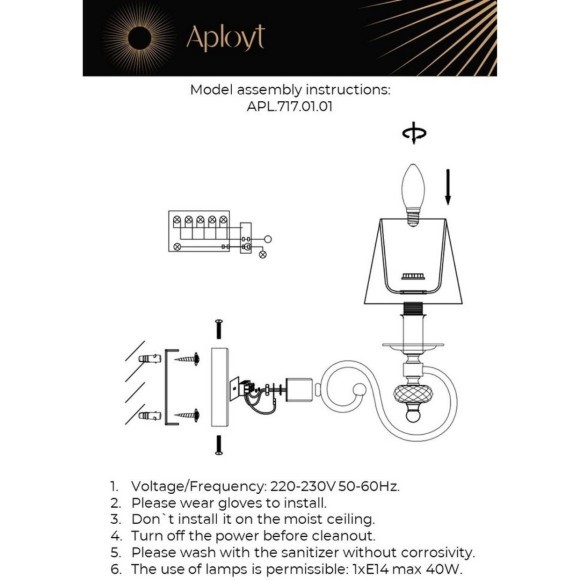 Aployt

Model assembly instructions:
APL.717.01.01

1. Voltage/Frequency: 220-230V 50-60Hz.
2. Please wear gloves to install.
3. Don`t install it on the moist ceiling.
4. Turn off the power before cleanout.
5. Please wash with the sanitizer without corrosivity.
6. The use of lamps is permissible: 1xE14 max 40W.