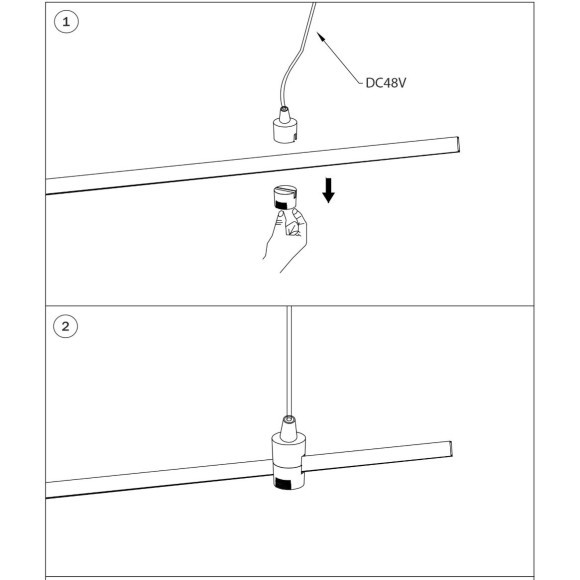 1

DC48V

2