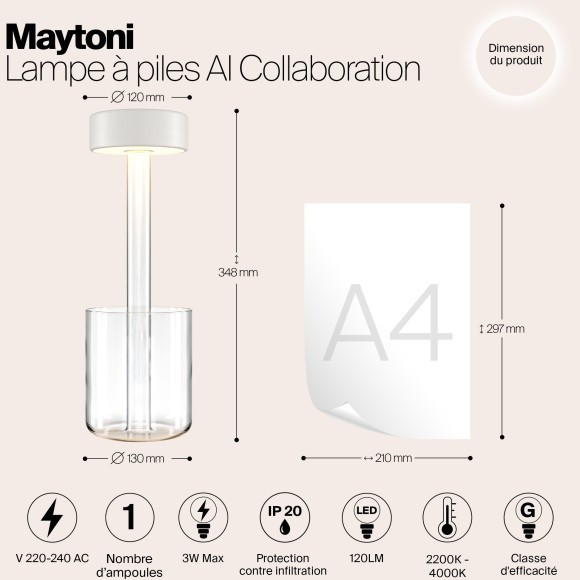 Maytoni
Lampe à piles AI Collaboration

Dimension du produit

∅ 120 mm

↕ 348 mm

∅ 130 mm

A4

↕ 297 mm

↔ 210 mm

V 220-240 AC

1
Nombre d'ampoules

3W Max

IP 20
Protection contre infiltration

LED
120LM

2200K - 4000K

G
Classe d'efficacité