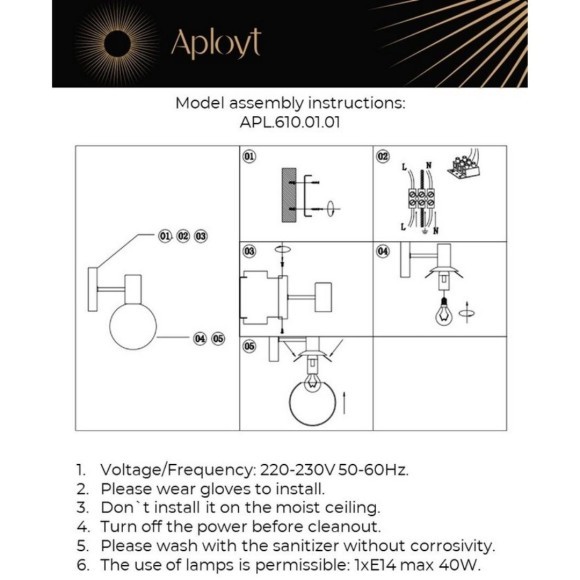 Aployt

Model assembly instructions:
APL.610.01.01

01 02 03

04 05

01

02
L N
L N

03

04

05

1. Voltage/Frequency: 220-230V 50-60Hz.
2. Please wear gloves to install.
3. Don`t install it on the moist ceiling.
4. Turn off the power before cleanout.
5. Please wash with the sanitizer without corrosivity.
6. The use of lamps is permissible: 1xE14 max 40W.