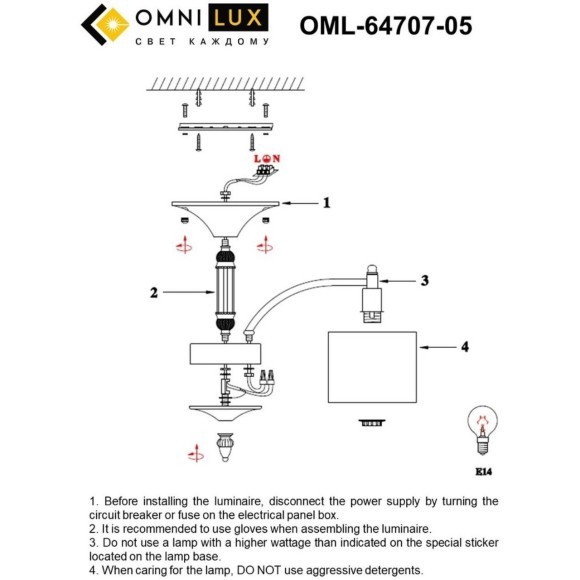 OMNI LUX
СВЕТ КАЖДОМУ

OML-64707-05

L N

1

2

3

4

E14

1. Before installing the luminaire, disconnect the power supply by turning the circuit breaker or fuse on the electrical panel box.
2. It is recommended to use gloves when assembling the luminaire.
3. Do not use a lamp with a higher wattage than indicated on the special sticker located on the lamp base.
4. When caring for the lamp, DO NOT use aggressive detergents.