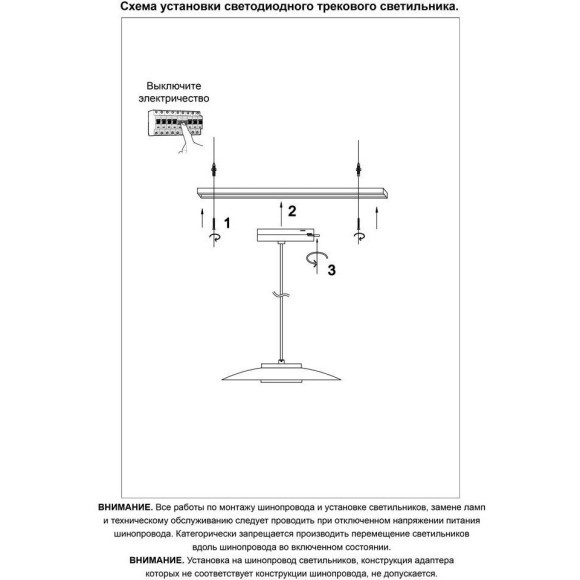 Схема установки светодиодного трекового светильника.

Выключите электричество

1

2

3

ВНИМАНИЕ. Все работы по монтажу шинопровода и установке светильников, замене ламп и техническому обслуживанию следует проводить при отключенном напряжении питания шинопровода. Категорически запрещается производить перемещение светильников вдоль шинопровода во включенном состоянии.

ВНИМАНИЕ. Установка на шинопровод светильников, конструкция адаптера которых не соответствует конструкции шинопровода, не допускается.