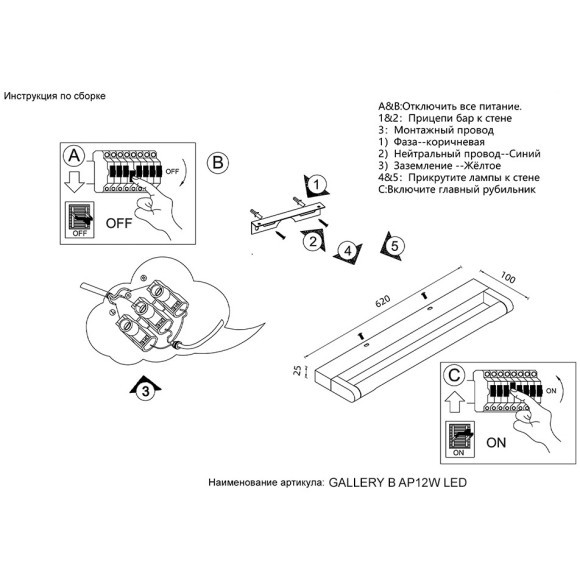 Инструкция по сборке

A&B:Отключить все питание.
1&2: Прицепи бар к стене
3: Монтажный провод
1) Фаза--коричневая
2) Нейтральный провод--Синий
3) Заземление --Жёлтое
4&5: Прикрутите лампы к стене
C:Включите главный рубильник

A

OFF

OFF

OFF

B

1

2

4

5

3

620

100

25

C

ON

ON

ON

Наименование артикула: GALLERY B AP12W LED