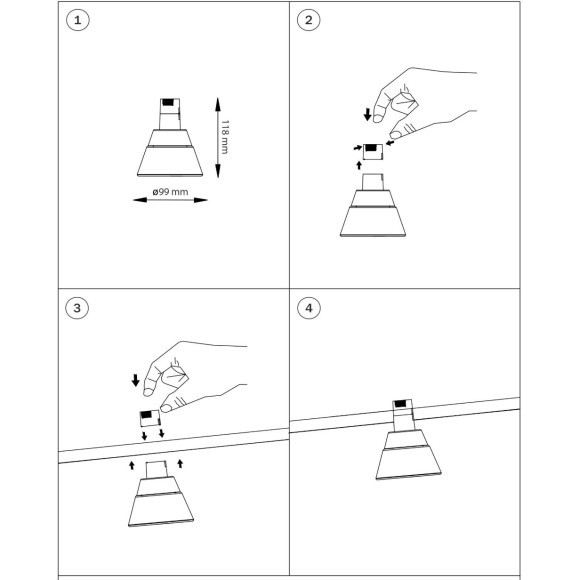 1

118 mm

ø99 mm

2

3

4