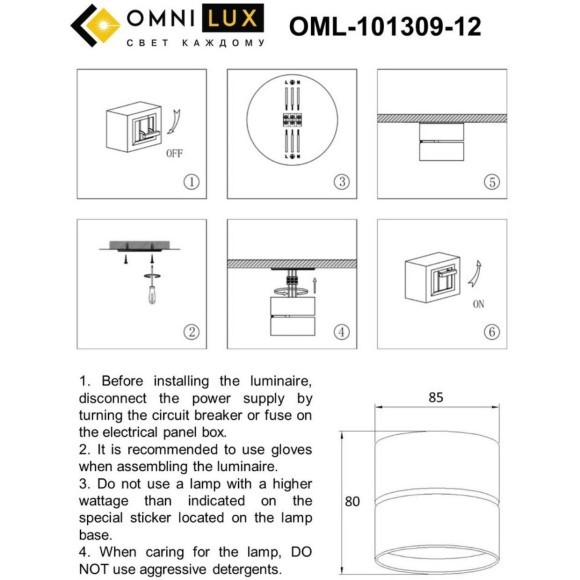 OMNI LUX
СВЕТ КАЖДОМУ

OML-101309-12

OFF

①

L N

L N

③

⑤

②

④

ON

⑥

1. Before installing the luminaire, disconnect the power supply by turning the circuit breaker or fuse on the electrical panel box.
2. It is recommended to use gloves when assembling the luminaire.
3. Do not use a lamp with a higher wattage than indicated on the special sticker located on the lamp base.
4. When caring for the lamp, DO NOT use aggressive detergents.

85

80