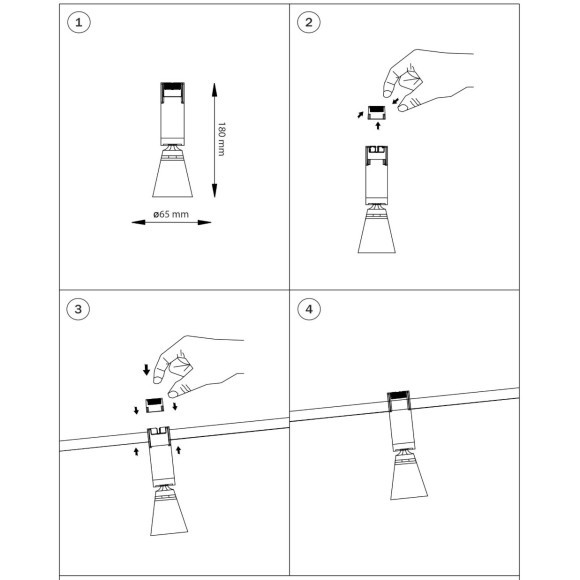 1

180 mm

ø65 mm

2

3

4