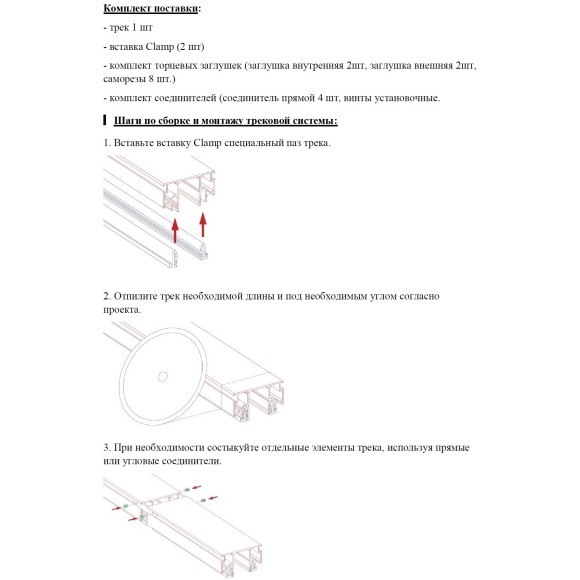 Комплект поставки:

- трек 1 шт

- вставка Clamp (2 шт)

- комплект торцевых заглушек (заглушка внутренняя 2шт, заглушка внешняя 2шт, саморезы 8 шт.)

- комплект соединителей (соединитель прямой 4 шт, винты установочные.

Шаги по сборке и монтажу трековой системы:

1. Вставьте вставку Clamp специальный паз трека.

2. Отпилите трек необходимой длины и под необходимым углом согласно проекта.

3. При необходимости состыкуйте отдельные элементы трека, используя прямые или угловые соединители.