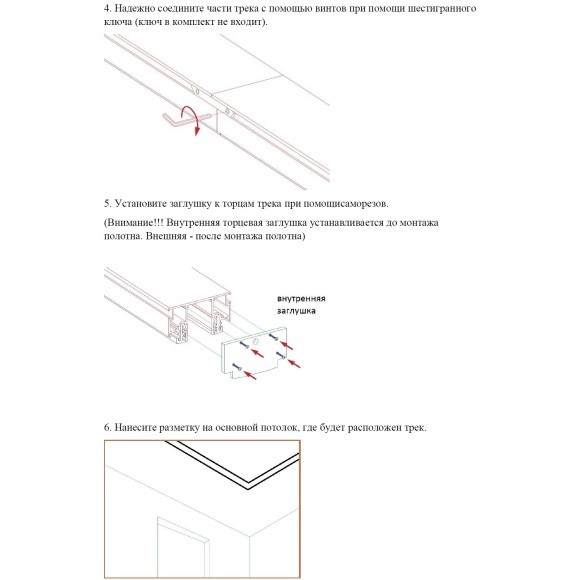 4. Надежно соедините части трека с помощью винтов при помощи шестигранного ключа (ключ в комплект не входит).

5. Установите заглушку к торцам трека при помощисаморезов.

(Внимание!!! Внутренняя торцевая заглушка устанавливается до монтажа полотна. Внешняя - после монтажа полотна)

внутренняя заглушка

6. Нанесите разметку на основной потолок, где будет расположен трек.