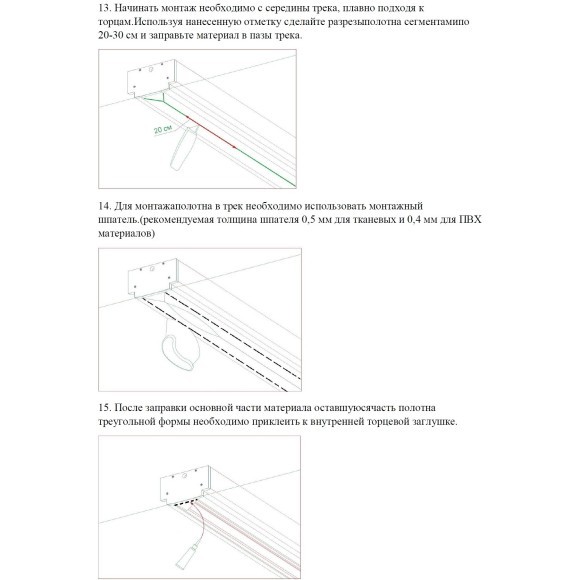 13. Начинать монтаж необходимо с середины трека, плавно подходя к торцам.Используя нанесенную отметку сделайте разрезыполотна сегментамипо 20-30 см и заправьте материал в пазы трека.

20 см

14. Для монтажаполотна в трек необходимо использовать монтажный шпатель.(рекомендуемая толщина шпателя 0,5 мм для тканевых и 0,4 мм для ПВХ материалов)

15. После заправки основной части материала оставшуюсячасть полотна треугольной формы необходимо приклеить к внутренней торцевой заглушке.