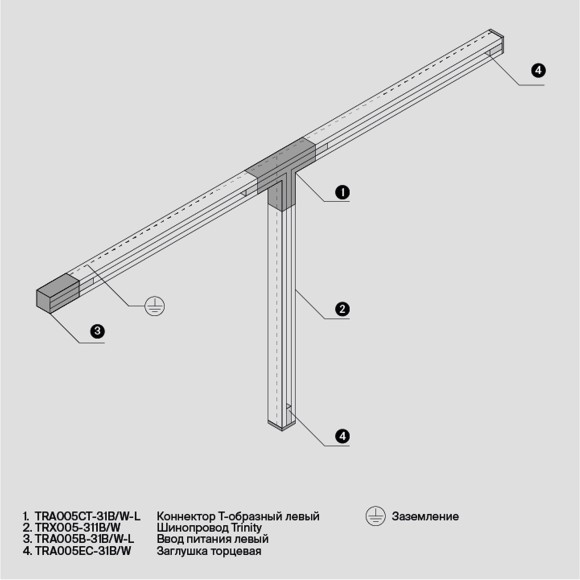 4

1

2

3

4

1. TRA005CT-31B/W-L Коннектор Т-образный левый
2. TRX005-311B/W Шинопровод Trinity
3. TRA005B-31B/W-L Ввод питания левый
4. TRA005EC-31B/W Заглушка торцевая

Заземление