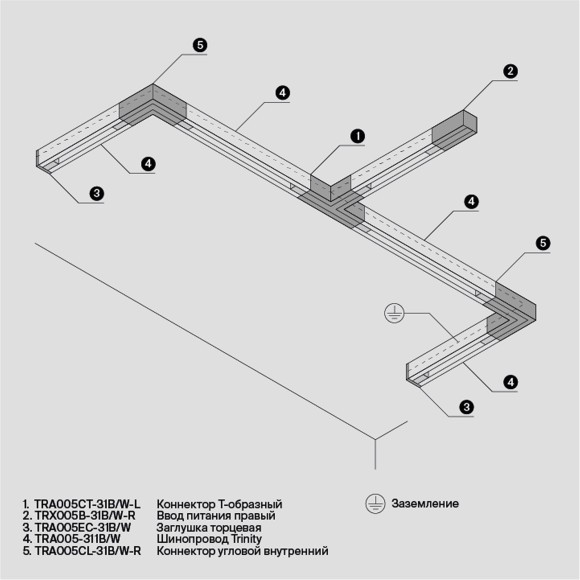 5
4
2
1
4
3
4
5
4
3

1. TRA005CT-31B/W-L Коннектор Т-образный
2. TRX005B-31B/W-R Ввод питания правый
3. TRA005EC-31B/W Заглушка торцевая
4. TRA005-311B/W Шинопровод Trinity
5. TRA005CL-31B/W-R Коннектор угловой внутренний

Заземление