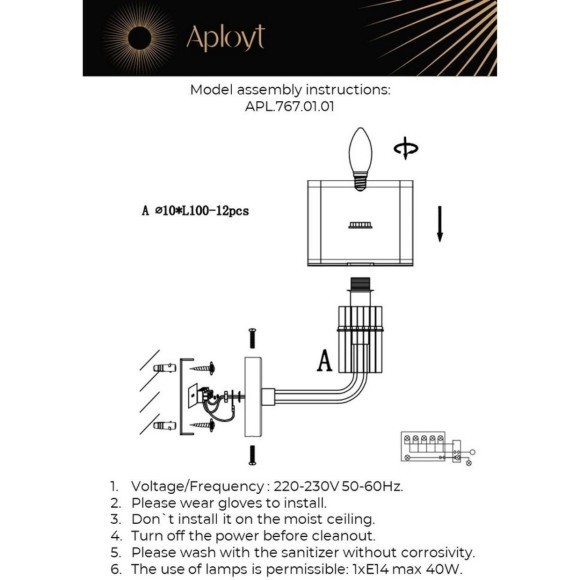 Aployt

Model assembly instructions:
APL.767.01.01

A ⌀10*L100-12pcs

A

1. Voltage/Frequency : 220-230V 50-60Hz.
2. Please wear gloves to install.
3. Don`t install it on the moist ceiling.
4. Turn off the power before cleanout.
5. Please wash with the sanitizer without corrosivity.
6. The use of lamps is permissible: 1xE14 max 40W.