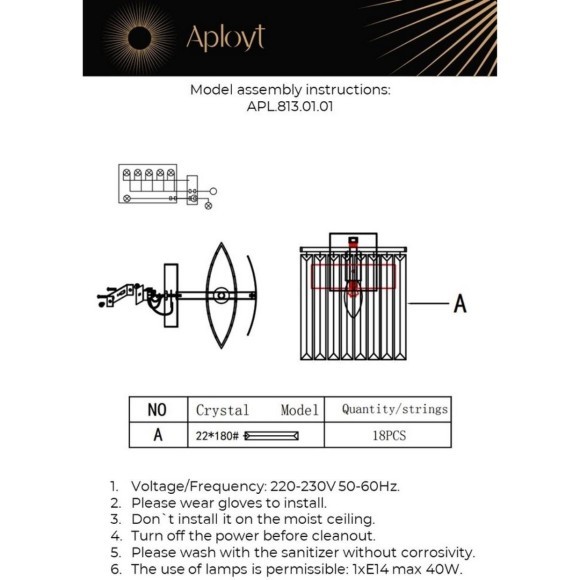 Aployt

Model assembly instructions:
APL.813.01.01

A

| NO | Crystal Model | Quantity/strings |
|---|---|---|
| A | 22*180# | 18PCS |

1. Voltage/Frequency: 220-230V 50-60Hz.
2. Please wear gloves to install.
3. Don`t install it on the moist ceiling.
4. Turn off the power before cleanout.
5. Please wash with the sanitizer without corrosivity.
6. The use of lamps is permissible: 1xE14 max 40W.