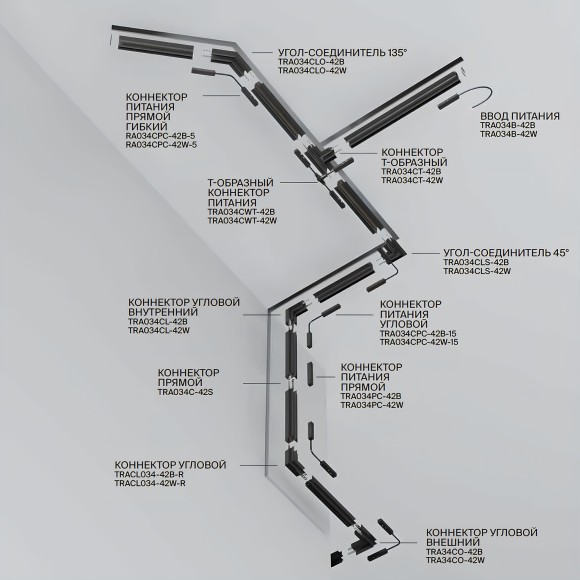 УГОЛ-СОЕДИНИТЕЛЬ 135°
TRA034CLO-42B
TRA034CLO-42W

КОННЕКТОР
ПИТАНИЯ
ПРЯМОЙ
ГИБКИЙ
RA034CPC-42B-5
RA034CPC-42W-5

ВВОД ПИТАНИЯ
TRA034B-42B
TRA034B-42W

КОННЕКТОР
Т-ОБРАЗНЫЙ
TRA034CT-42B
TRA034CT-42W

Т-ОБРАЗНЫЙ
КОННЕКТОР
ПИТАНИЯ
TRA034CWT-42B
TRA034CWT-42W

УГОЛ-СОЕДИНИТЕЛЬ 45°
TRA034CLS-42B
TRA034CLS-42W

КОННЕКТОР УГЛОВОЙ
ВНУТРЕННИЙ
TRA034CL-42B
TRA034CL-42W

КОННЕКТОР
ПИТАНИЯ
УГЛОВОЙ
TRA034CPC-42B-15
TRA034CPC-42W-15

КОННЕКТОР
ПРЯМОЙ
TRA034C-42S

КОННЕКТОР
ПИТАНИЯ
ПРЯМОЙ
TRA034PC-42B
TRA034PC-42W

КОННЕКТОР УГЛОВОЙ
TRACL034-42B-R
TRACL034-42W-R

КОННЕКТОР УГЛОВОЙ
ВНЕШНИЙ
TRA34CO-42B
TRA34CO-42W