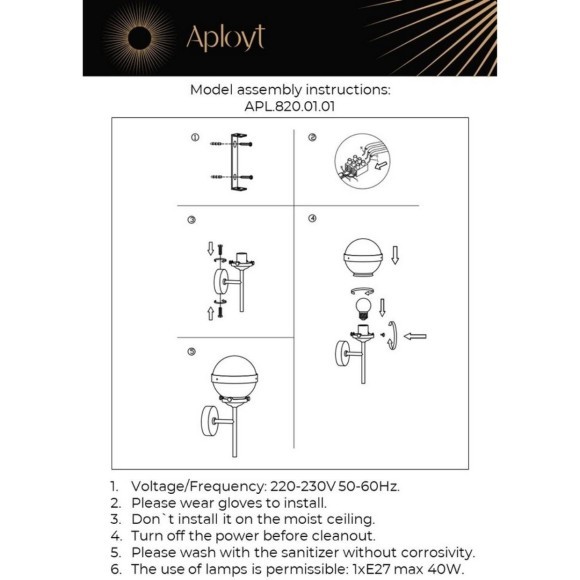 Aployt

Model assembly instructions:
APL.820.01.01

①

②

③

④

⑤

1. Voltage/Frequency: 220-230V 50-60Hz.
2. Please wear gloves to install.
3. Don`t install it on the moist ceiling.
4. Turn off the power before cleanout.
5. Please wash with the sanitizer without corrosivity.
6. The use of lamps is permissible: 1xE27 max 40W.