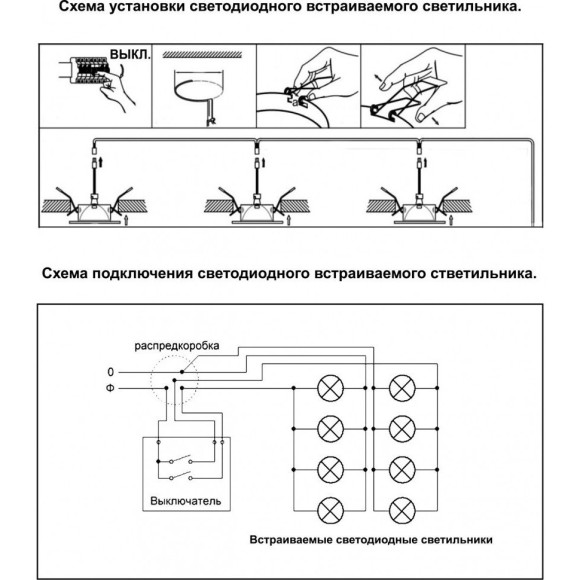 Схема установки светодиодного встраиваемого светильника.

ВЫКЛ.

Схема подключения светодиодного встраиваемого стветильника.

распредкоробка

0

Ф

Выключатель

Встраиваемые светодиодные светильники