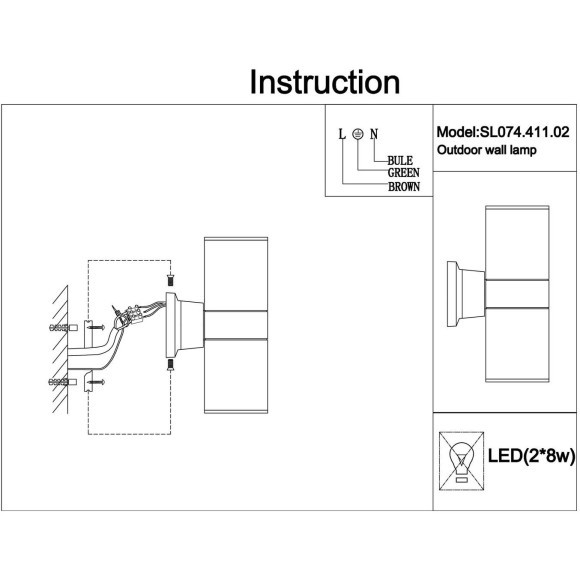 Instruction

L N
BULE
GREEN
BROWN

Model:SL074.411.02
Outdoor wall lamp

LED(2*8w)