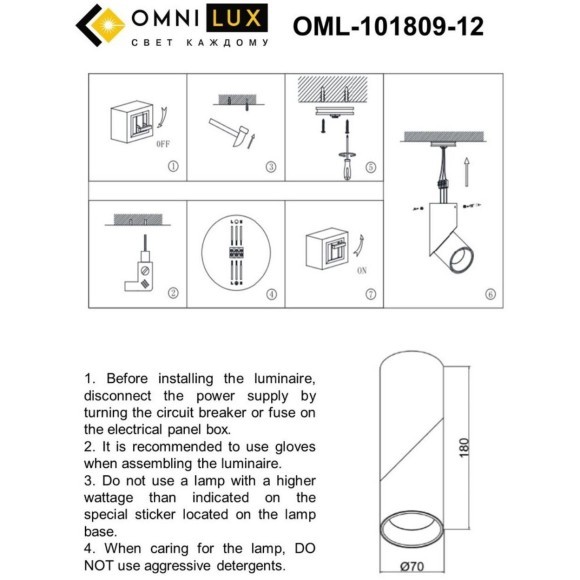 OMNI LUX
СВЕТ КАЖДОМУ

OML-101809-12

OFF
①
③
⑤
②
④
ON
⑦
⑥

1. Before installing the luminaire, disconnect the power supply by turning the circuit breaker or fuse on the electrical panel box.
2. It is recommended to use gloves when assembling the luminaire.
3. Do not use a lamp with a higher wattage than indicated on the special sticker located on the lamp base.
4. When caring for the lamp, DO NOT use aggressive detergents.

180
Ø70