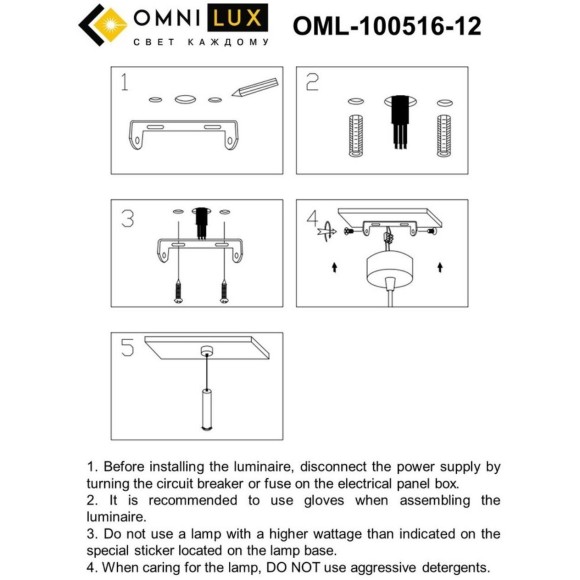 OMNI LUX
СВЕТ КАЖДОМУ

OML-100516-12

1

2

3

4

5

1. Before installing the luminaire, disconnect the power supply by turning the circuit breaker or fuse on the electrical panel box.
2. It is recommended to use gloves when assembling the luminaire.
3. Do not use a lamp with a higher wattage than indicated on the special sticker located on the lamp base.
4. When caring for the lamp, DO NOT use aggressive detergents.