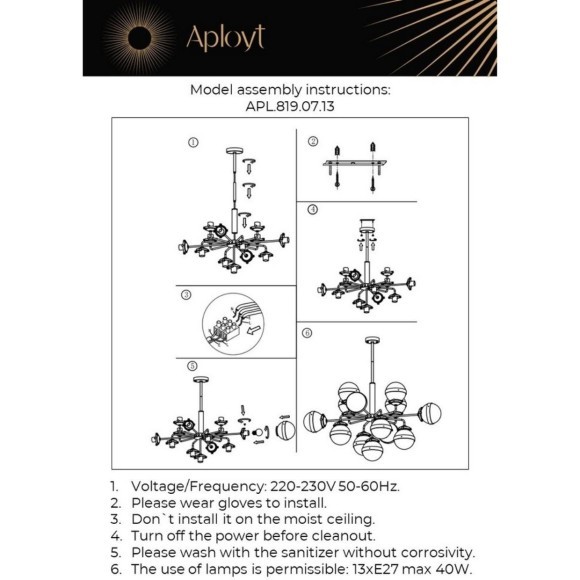 Aployt

Model assembly instructions:
APL.819.07.13

①

②

④

③

⑤

⑥

1. Voltage/Frequency: 220-230V 50-60Hz.
2. Please wear gloves to install.
3. Don`t install it on the moist ceiling.
4. Turn off the power before cleanout.
5. Please wash with the sanitizer without corrosivity.
6. The use of lamps is permissible: 13xE27 max 40W.