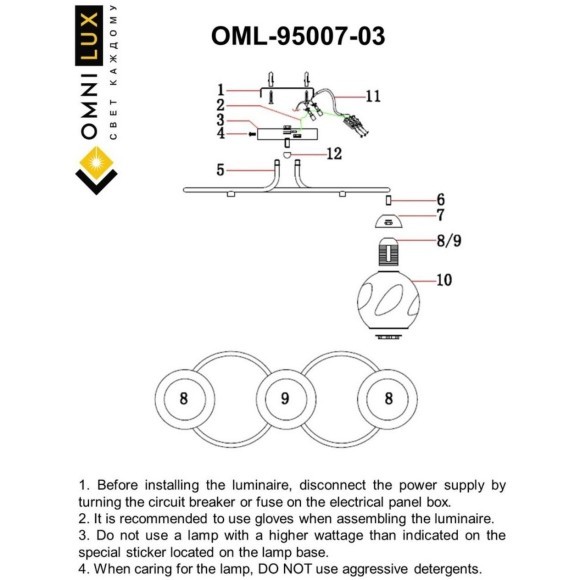 OMNI LUX
СВЕТ КАЖДОМУ

OML-95007-03

1
2
3
4
11
12
5
6
7
8/9
10

8
9
8

1. Before installing the luminaire, disconnect the power supply by turning the circuit breaker or fuse on the electrical panel box.
2. It is recommended to use gloves when assembling the luminaire.
3. Do not use a lamp with a higher wattage than indicated on the special sticker located on the lamp base.
4. When caring for the lamp, DO NOT use aggressive detergents.