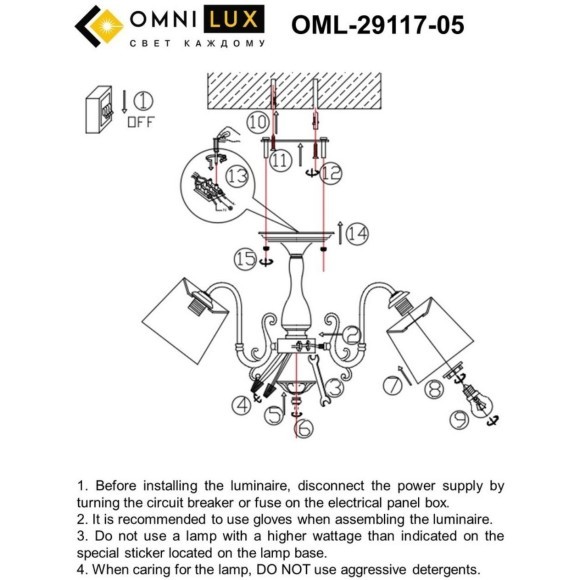 OMNI LUX
СВЕТ КАЖДОМУ
OML-29117-05

1
OFF
10
11
12
13
14
15
2
3
4
5
6
7
8
9

1. Before installing the luminaire, disconnect the power supply by turning the circuit breaker or fuse on the electrical panel box.
2. It is recommended to use gloves when assembling the luminaire.
3. Do not use a lamp with a higher wattage than indicated on the special sticker located on the lamp base.
4. When caring for the lamp, DO NOT use aggressive detergents.