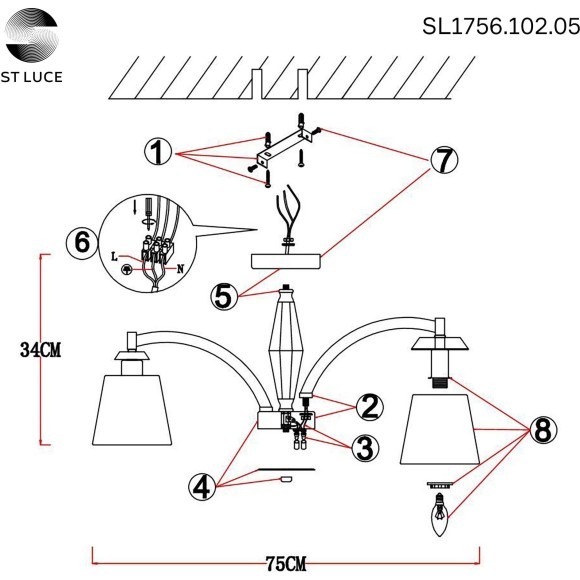 ST LUCE

SL1756.102.05

1
7
6
L
N
5
34CM
2
3
8
4
75CM