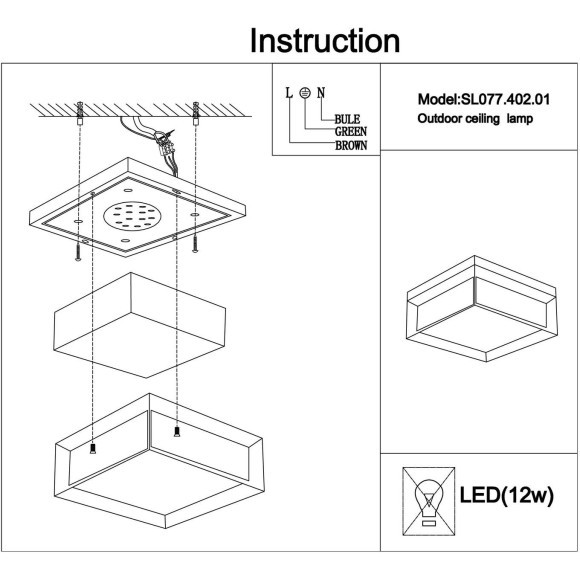 Instruction

L N

BULE
GREEN
BROWN

Model:SL077.402.01
Outdoor ceiling lamp

LED(12w)