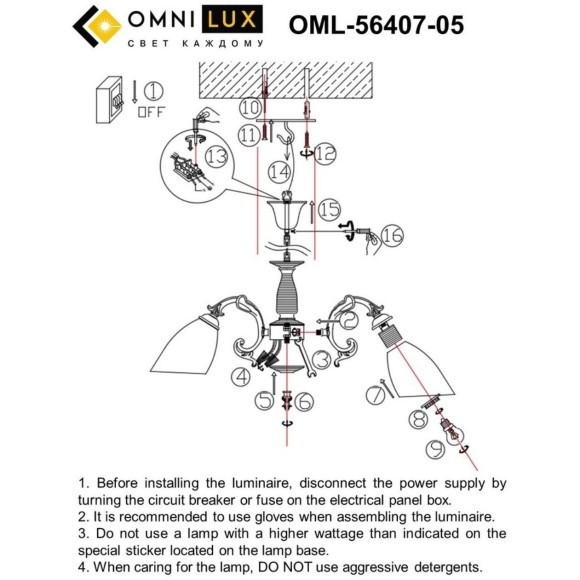 OMNI LUX
СВЕТ КАЖДОМУ

OML-56407-05

1
OFF
10
11
12
13
14
15
16
2
3
4
5
6
7
8
9

1. Before installing the luminaire, disconnect the power supply by turning the circuit breaker or fuse on the electrical panel box.
2. It is recommended to use gloves when assembling the luminaire.
3. Do not use a lamp with a higher wattage than indicated on the special sticker located on the lamp base.
4. When caring for the lamp, DO NOT use aggressive detergents.