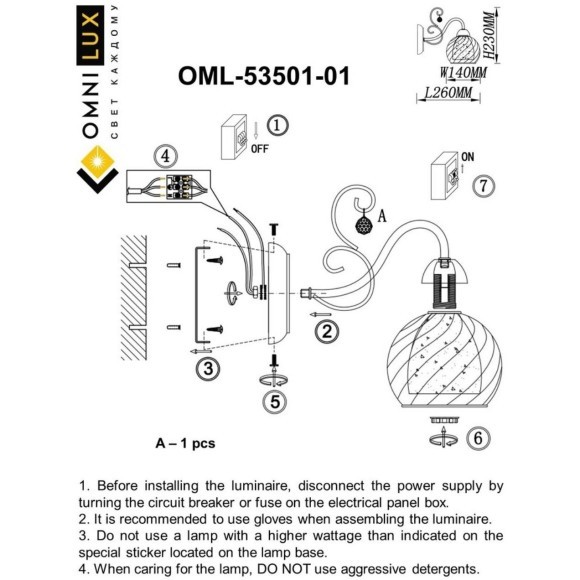 OMNI LUX
СВЕТ КАЖДОМУ

OML-53501-01

H230MM
W140MM
L260MM

1
OFF

4

ON
7

A

2

3

5

6

A – 1 pcs

1. Before installing the luminaire, disconnect the power supply by turning the circuit breaker or fuse on the electrical panel box.
2. It is recommended to use gloves when assembling the luminaire.
3. Do not use a lamp with a higher wattage than indicated on the special sticker located on the lamp base.
4. When caring for the lamp, DO NOT use aggressive detergents.