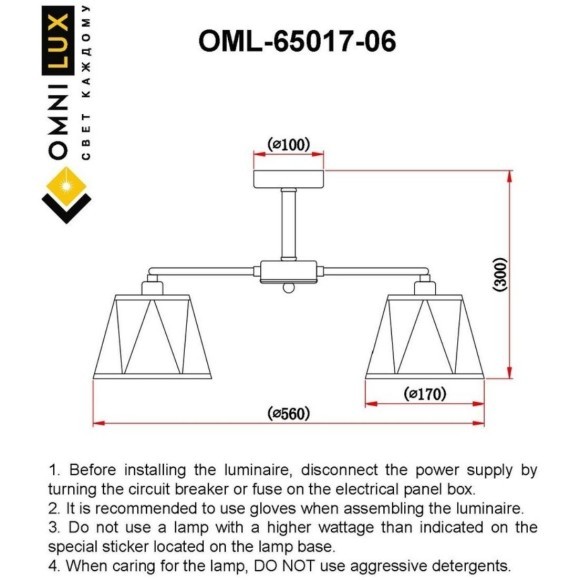 OMNI LUX
СВЕТ КАЖДОМУ

OML-65017-06

(⌀100)

(300)

(⌀170)

(⌀560)

1. Before installing the luminaire, disconnect the power supply by turning the circuit breaker or fuse on the electrical panel box.
2. It is recommended to use gloves when assembling the luminaire.
3. Do not use a lamp with a higher wattage than indicated on the special sticker located on the lamp base.
4. When caring for the lamp, DO NOT use aggressive detergents.