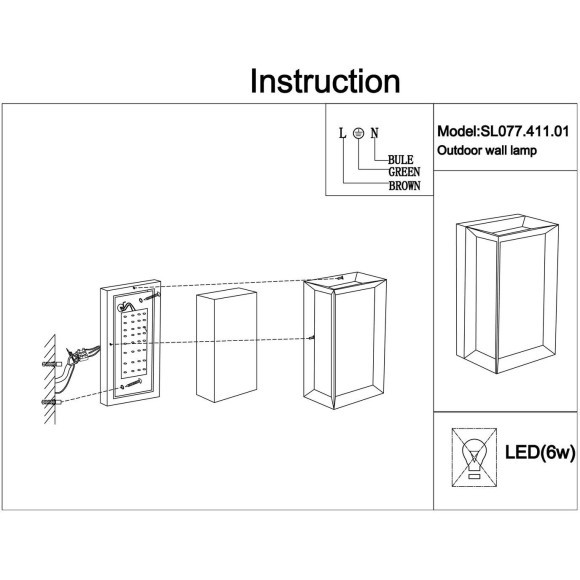 Instruction

L N

BULE
GREEN
BROWN

Model:SL077.411.01
Outdoor wall lamp

LED(6w)