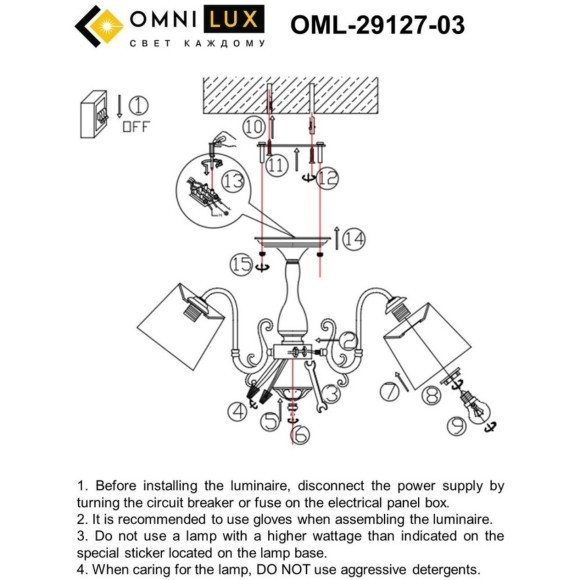 OMNI LUX
СВЕТ КАЖДОМУ
OML-29127-03

1
OFF
10
11
12
13
14
15
2
3
4
5
6
7
8
9

1. Before installing the luminaire, disconnect the power supply by turning the circuit breaker or fuse on the electrical panel box.
2. It is recommended to use gloves when assembling the luminaire.
3. Do not use a lamp with a higher wattage than indicated on the special sticker located on the lamp base.
4. When caring for the lamp, DO NOT use aggressive detergents.