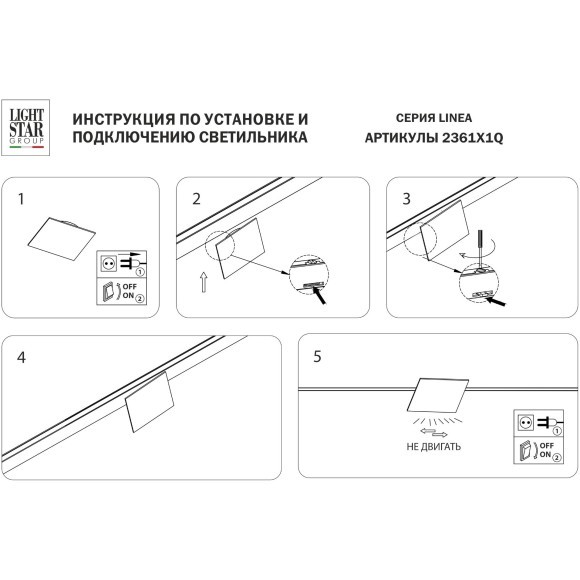 LIGHT STAR GROUP

ИНСТРУКЦИЯ ПО УСТАНОВКЕ И ПОДКЛЮЧЕНИЮ СВЕТИЛЬНИКА

СЕРИЯ LINEA
АРТИКУЛЫ 2361X1Q

1

1
OFF
ON 2

2

3

4

5

НЕ ДВИГАТЬ

1
OFF
ON 2