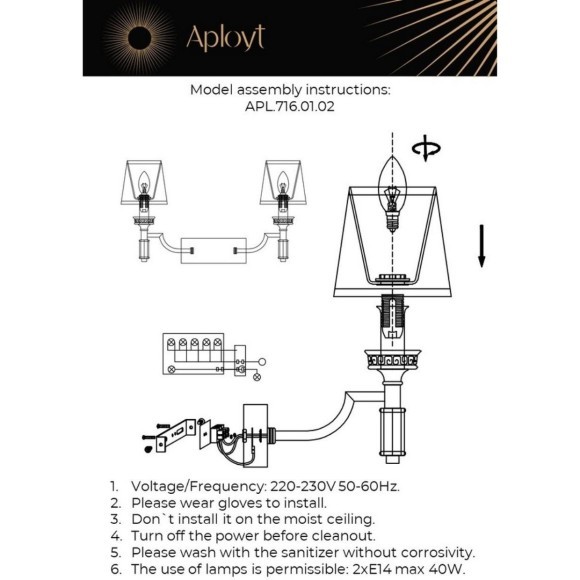 Aployt

Model assembly instructions:
APL.716.01.02

1. Voltage/Frequency: 220-230V 50-60Hz.
2. Please wear gloves to install.
3. Don`t install it on the moist ceiling.
4. Turn off the power before cleanout.
5. Please wash with the sanitizer without corrosivity.
6. The use of lamps is permissible: 2xE14 max 40W.