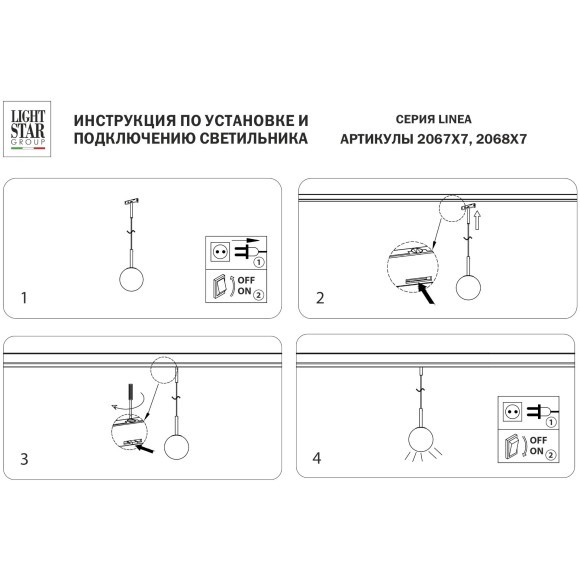 LIGHT STAR GROUP

ИНСТРУКЦИЯ ПО УСТАНОВКЕ И ПОДКЛЮЧЕНИЮ СВЕТИЛЬНИКА

СЕРИЯ LINEA
АРТИКУЛЫ 2067X7, 2068X7

1

1
OFF
ON 2

2

3

4

1
OFF
ON 2