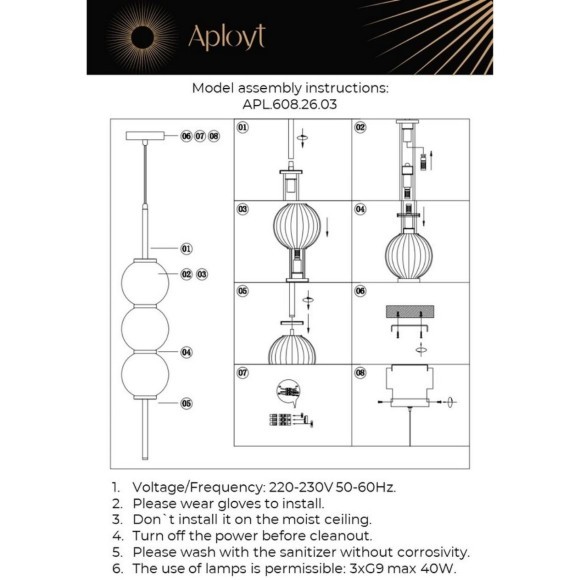 Aployt

Model assembly instructions:
APL.608.26.03

06 07 08

01

02 03

04

05

01

02

03

04

05

06

07

08

1. Voltage/Frequency: 220-230V 50-60Hz.
2. Please wear gloves to install.
3. Don`t install it on the moist ceiling.
4. Turn off the power before cleanout.
5. Please wash with the sanitizer without corrosivity.
6. The use of lamps is permissible: 3xG9 max 40W.