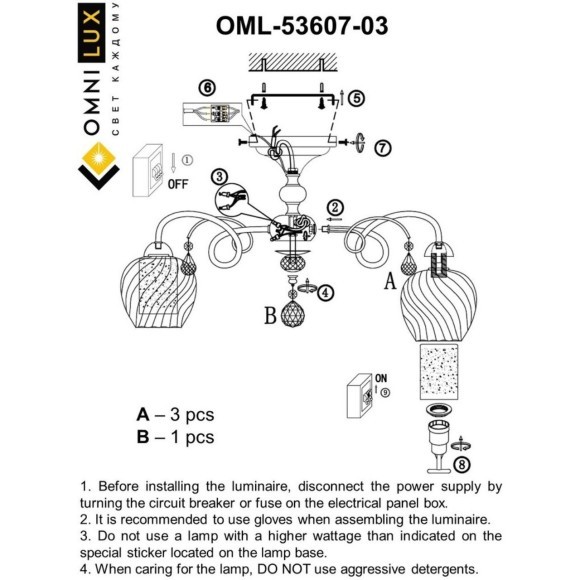 OMNILUX
СВЕТ КАЖДОМУ

OML-53607-03

6
5
7
1
OFF
3
2
4
A
B
ON
9
8

A – 3 pcs
B – 1 pcs

1. Before installing the luminaire, disconnect the power supply by turning the circuit breaker or fuse on the electrical panel box.
2. It is recommended to use gloves when assembling the luminaire.
3. Do not use a lamp with a higher wattage than indicated on the special sticker located on the lamp base.
4. When caring for the lamp, DO NOT use aggressive detergents.