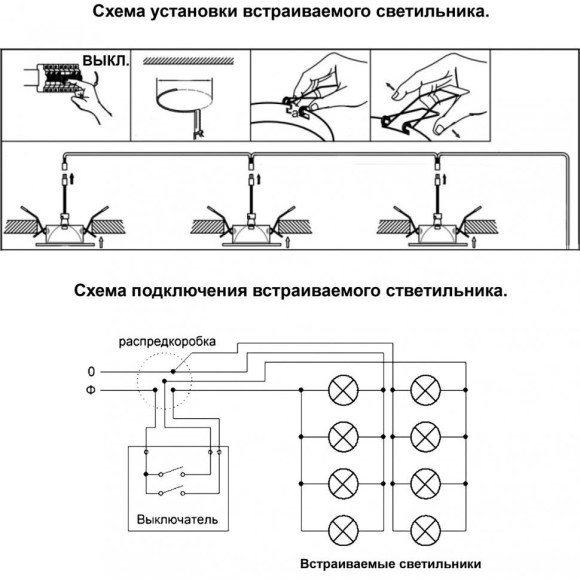 Схема установки встраиваемого светильника.

ВЫКЛ.

a

Схема подключения встраиваемого стветильника.

распредкоробка

0

Ф

Выключатель

Встраиваемые светильники